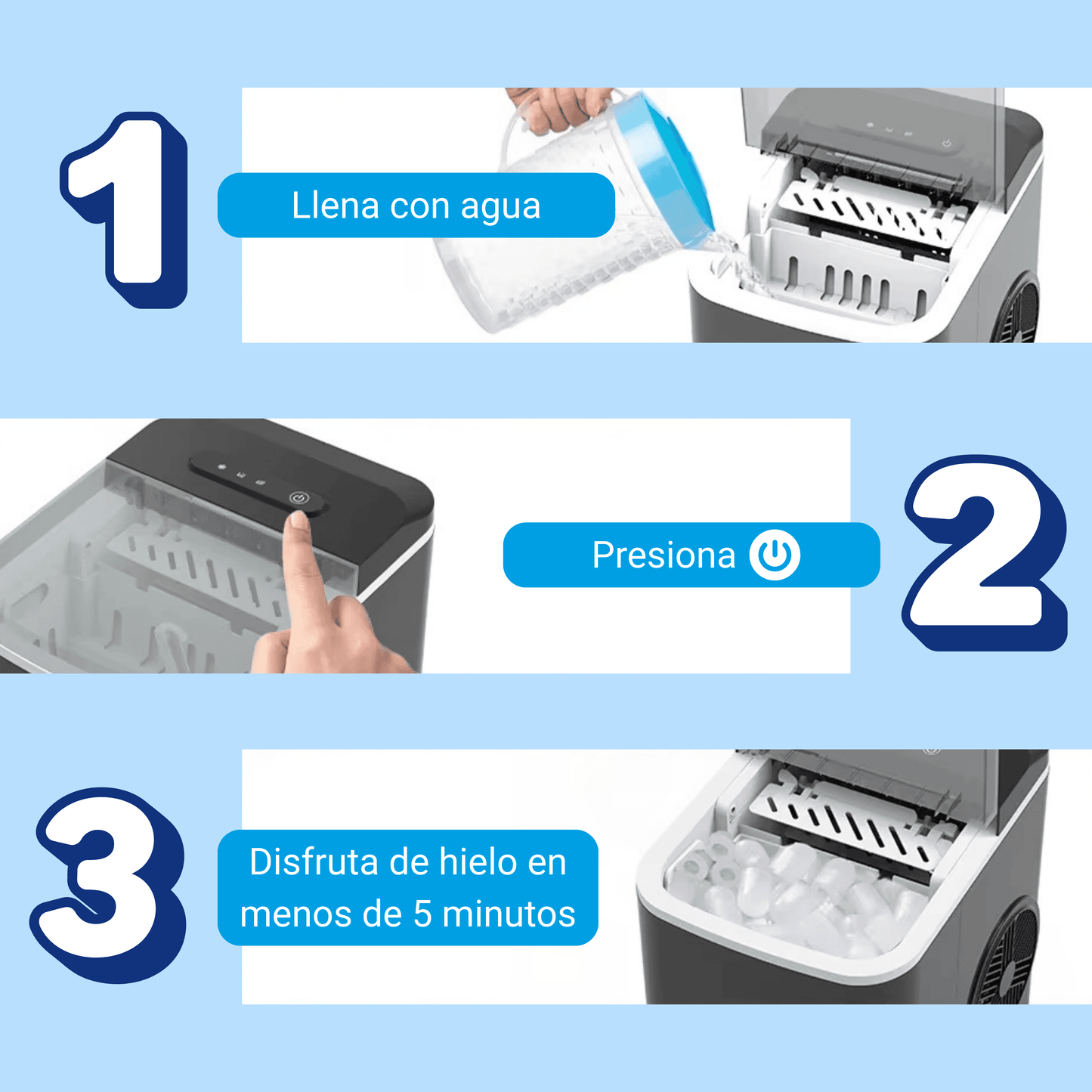 1

Llena con agua

Presiona

2

3

Disfruta de hielo en menos de 5 minutos